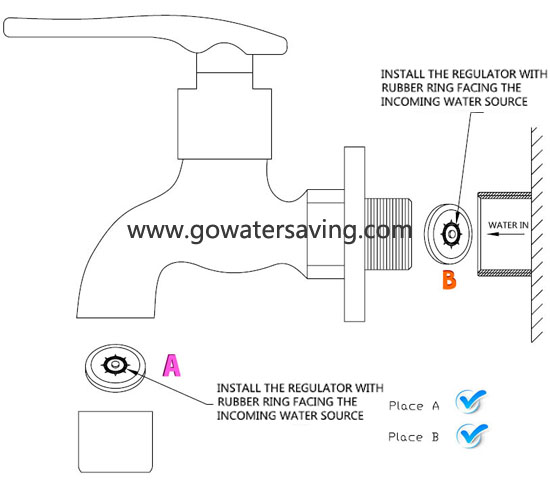 INSTALL THE REGULATOR WITH RUBBER RING FACING THE INCOMING WATER SOURCE

www.gowatersaving.com

WATER IN

B

A

INSTALL THE REGULATOR WITH RUBBER RING FACING THE INCOMING WATER SOURCE

Place A

Place B